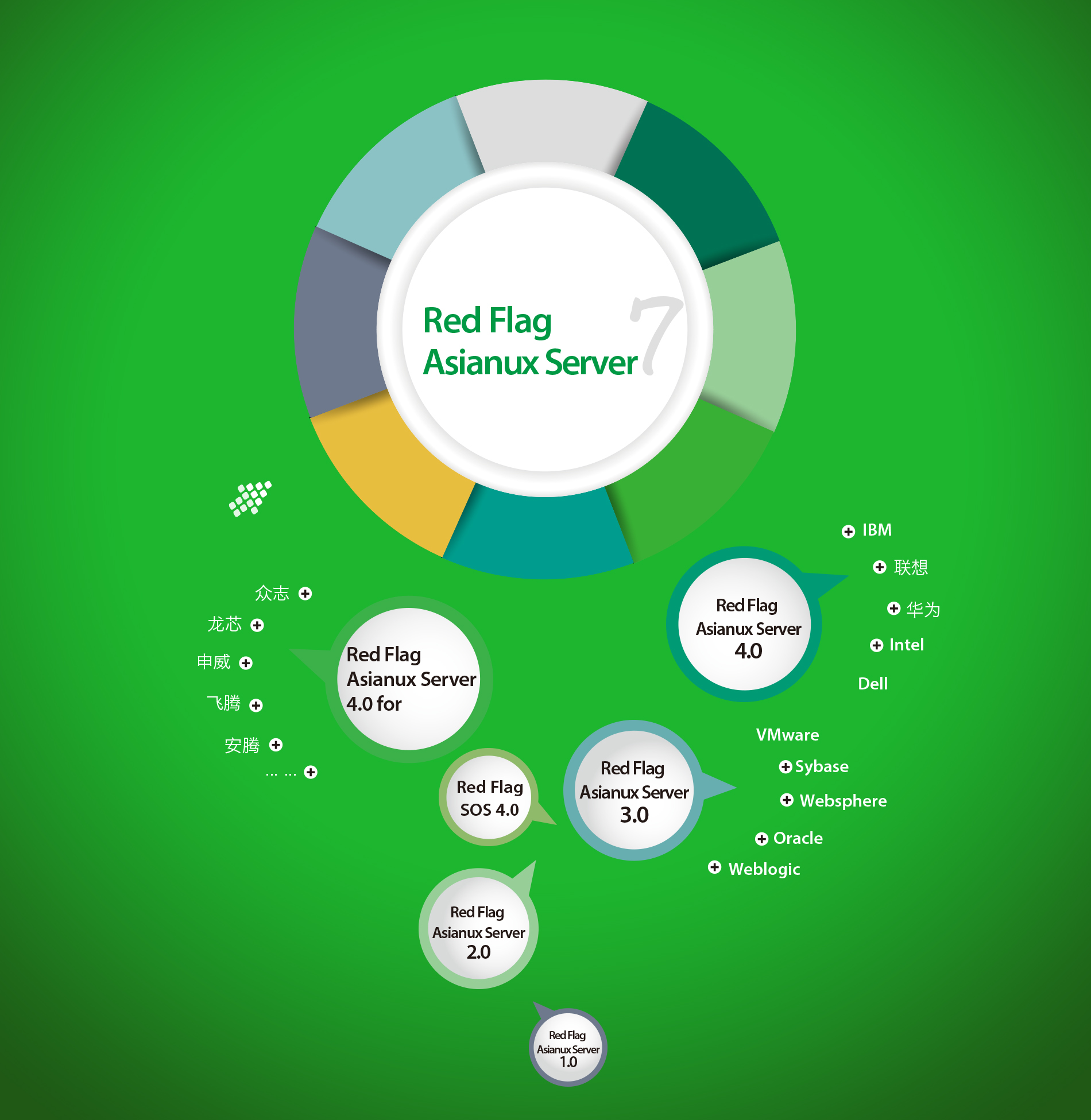 Red Flag
Asianux Server 7

IBM
联想
华为
Intel
Dell

Red Flag
Asianux Server
4.0

众志
龙芯
申威
飞腾
安腾
… …

Red Flag
Asianux Server
4.0 for

VMware
Sybase
Websphere
Oracle
Weblogic

Red Flag
SOS 4.0

Red Flag
Asianux Server
3.0

Red Flag
Asianux Server
2.0

Red Flag
Asianux Server
1.0